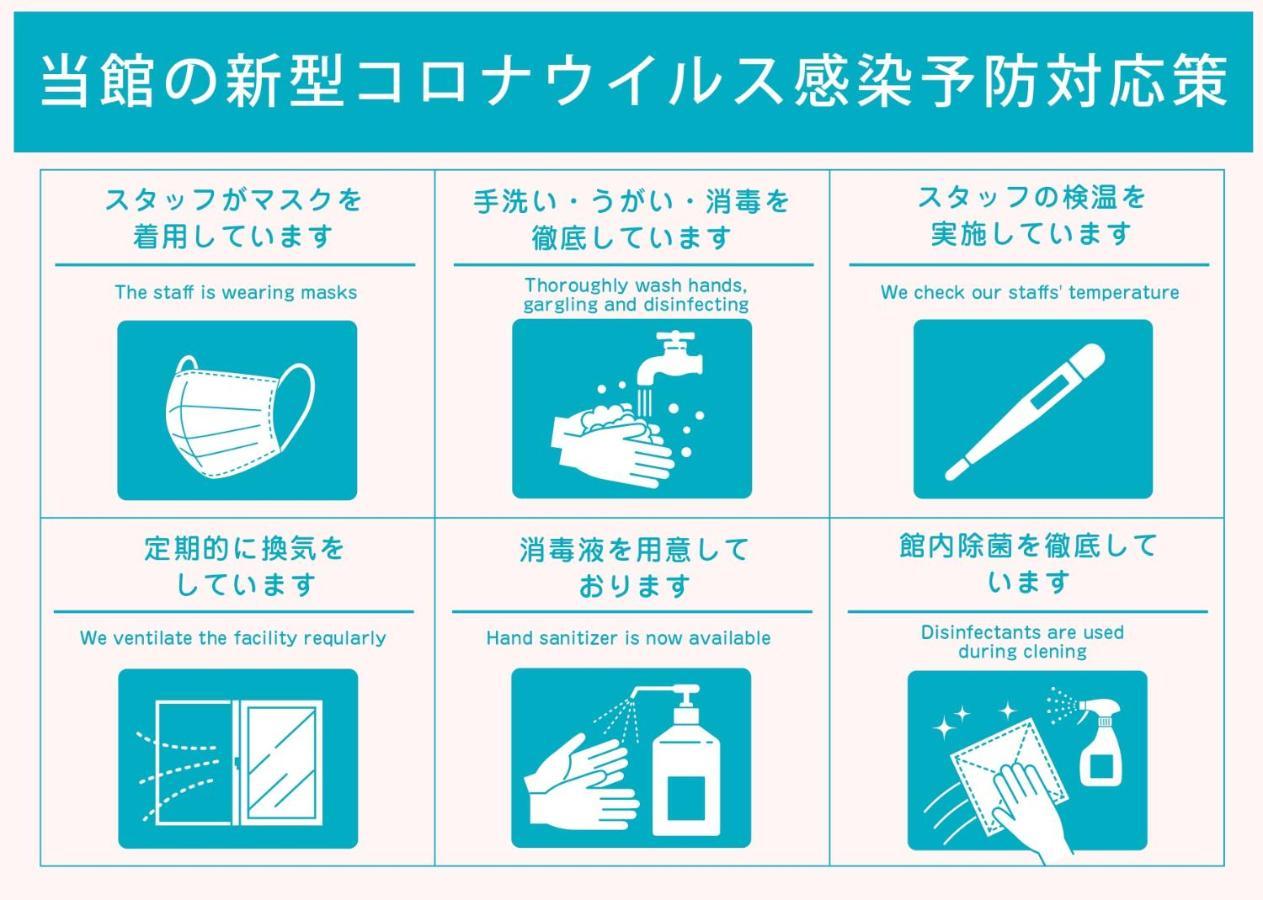 当館の新型コロナウイルス感染予防対応策

スタッフがマスクを着用しています

The staff is wearing masks

手洗い・うがい・消毒を徹底しています

Thoroughly wash hands, gargling and disinfecting

スタッフの検温を実施しています

We check our staffs' temperature

定期的に換気をしています

We ventilate the facility reqularly

消毒液を用意しております

Hand sanitizer is now available

館内除菌を徹底しています

Disinfectants are used during clening